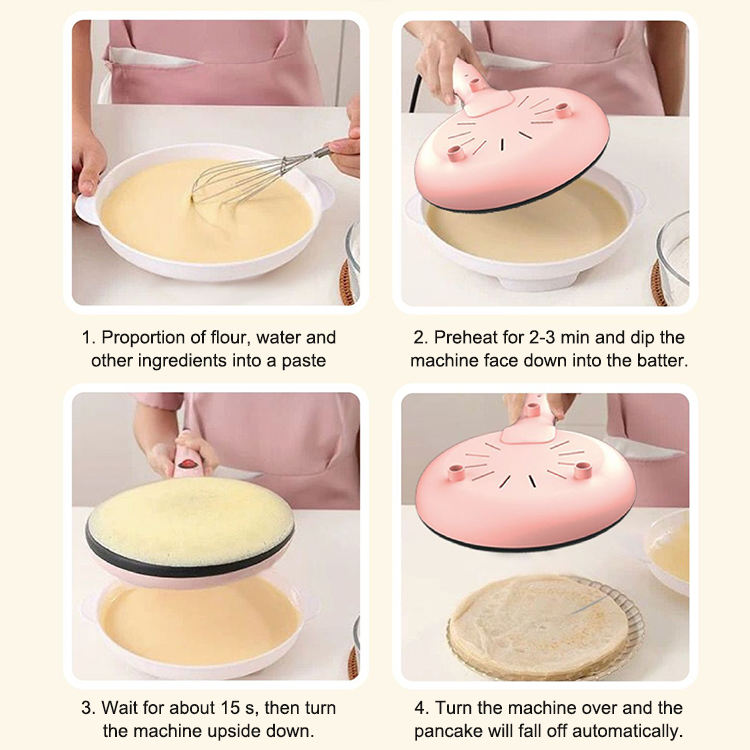 1. Proportion of flour, water and other ingredients into a paste

2. Preheat for 2-3 min and dip the machine face down into the batter.

3. Wait for about 15 s, then turn the machine upside down.

4. Turn the machine over and the pancake will fall off automatically.