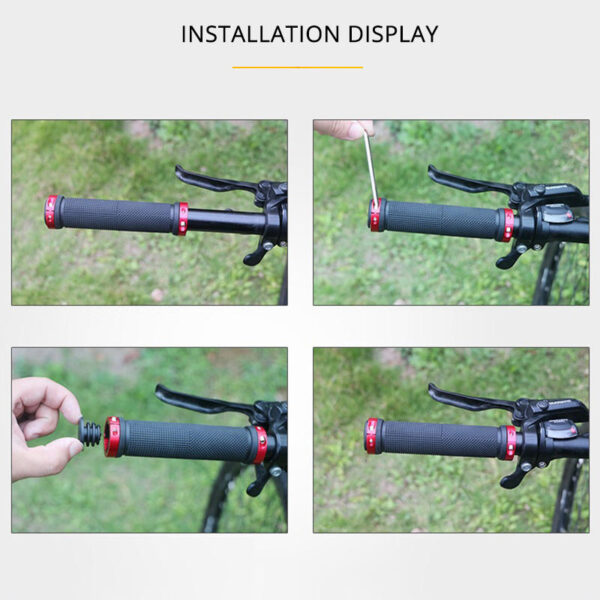 INSTALLATION DISPLAY